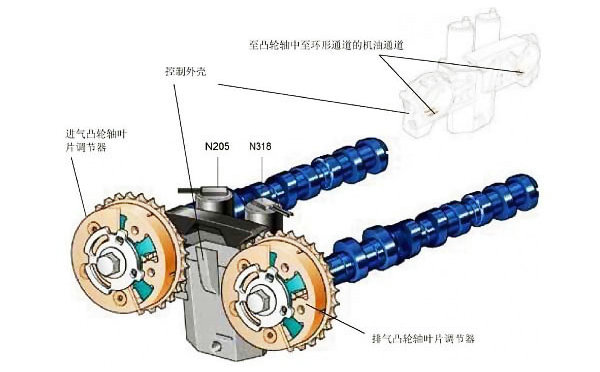 至凸轮轴中至环形通道的机油通道

控制外壳

进气凸轮轴叶片调节器

N205

N318

排气凸轮轴叶片调节器